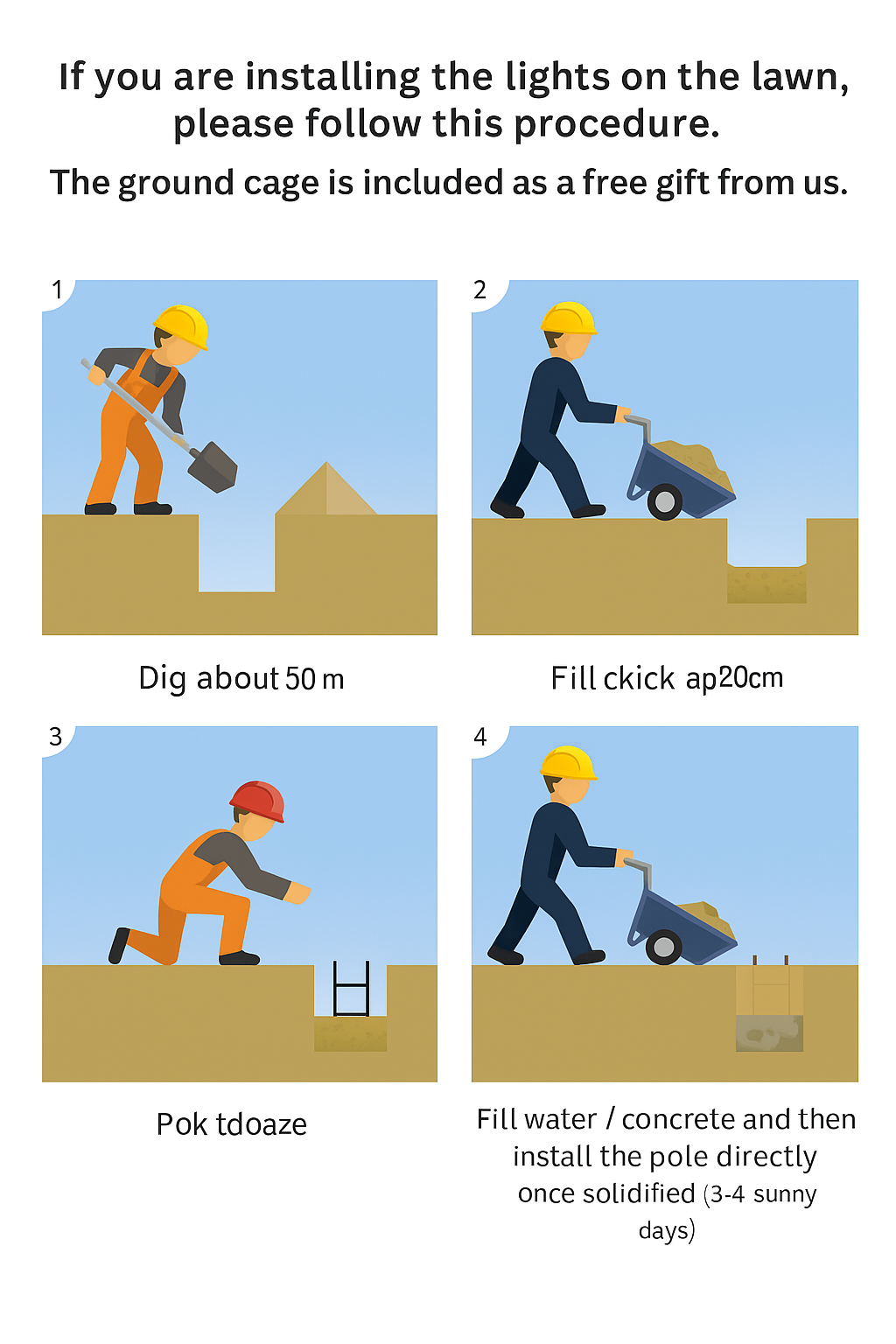 If you are installing the lights on the lawn, please follow this procedure.

The ground cage is included as a free gift from us.

1

Dig about 50 m

2

Fill ckick ap20cm

3

Pok tdoaze

4

Fill water / concrete and then install the pole directly once solidified (3-4 sunny days)